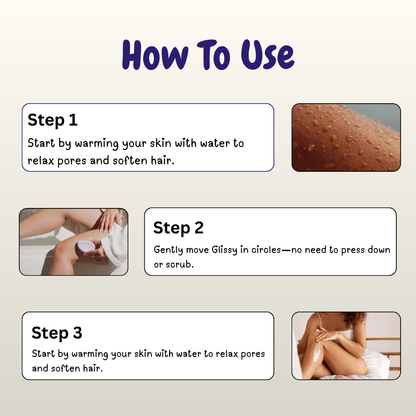 How To Use

Step 1

Start by warming your skin with water to relax pores and soften hair.

Step 2

Gently move Glissy in circles—no need to press down or scrub.

Step 3

Start by warming your skin with water to relax pores and soften hair.