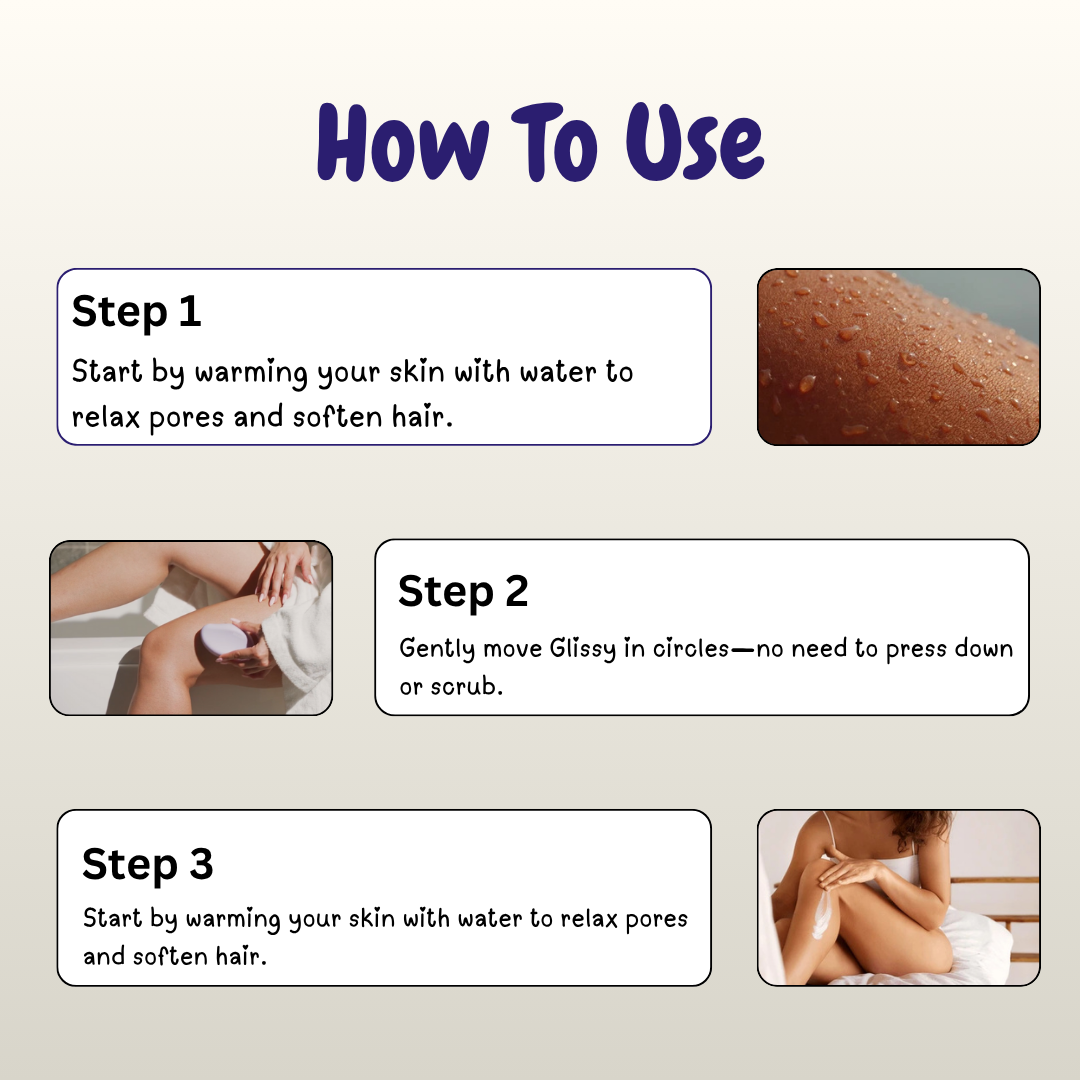 How To Use

Step 1

Start by warming your skin with water to relax pores and soften hair.

Step 2

Gently move Glissy in circles—no need to press down or scrub.

Step 3

Start by warming your skin with water to relax pores and soften hair.